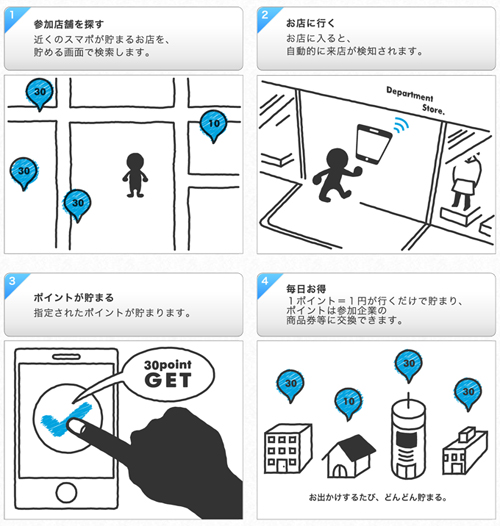 1
参加店舗を探す
近くのスマポが貯まるお店を、貯める画面で検索します。

30
10
30
30

2
お店に行く
お店に入ると、自動的に来店が検知されます。

Department Store.

3
ポイントが貯まる
指定されたポイントが貯まります。

30point GET

4
毎日お得
１ポイント＝１円が行くだけで貯まり、ポイントは参加企業の商品券等に交換できます。

30
10
30
30

お出かけするたび、どんどん貯まる。