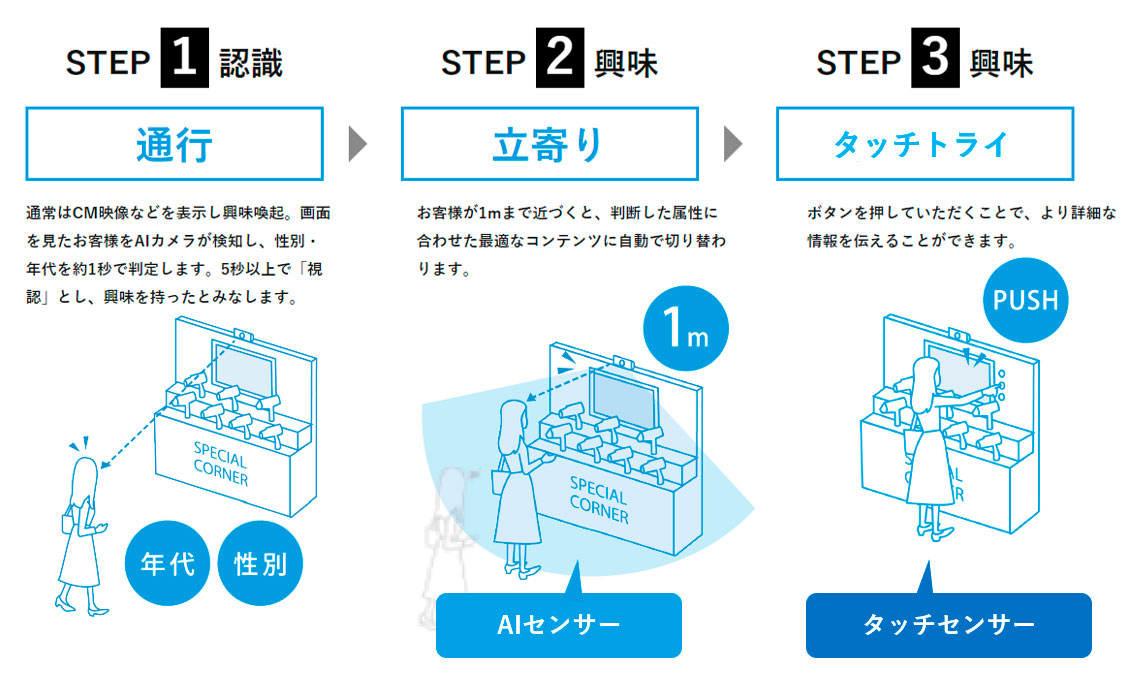 STEP 1 認識

通行

通常はCM映像などを表示し興味喚起。画面を見たお客様をAIカメラが検知し、性別・年代を約1秒で判定します。5秒以上で「視認」とし、興味を持ったとみなします。

SPECIAL CORNER

年代

性別

STEP 2 興味

立寄り

お客様が1mまで近づくと、判断した属性に合わせた最適なコンテンツに自動で切り替わります。

1m

SPECIAL CORNER

AIセンサー

STEP 3 興味

タッチトライ

ボタンを押していただくことで、より詳細な情報を伝えることができます。

PUSH

SPECIAL CORNER

タッチセンサー