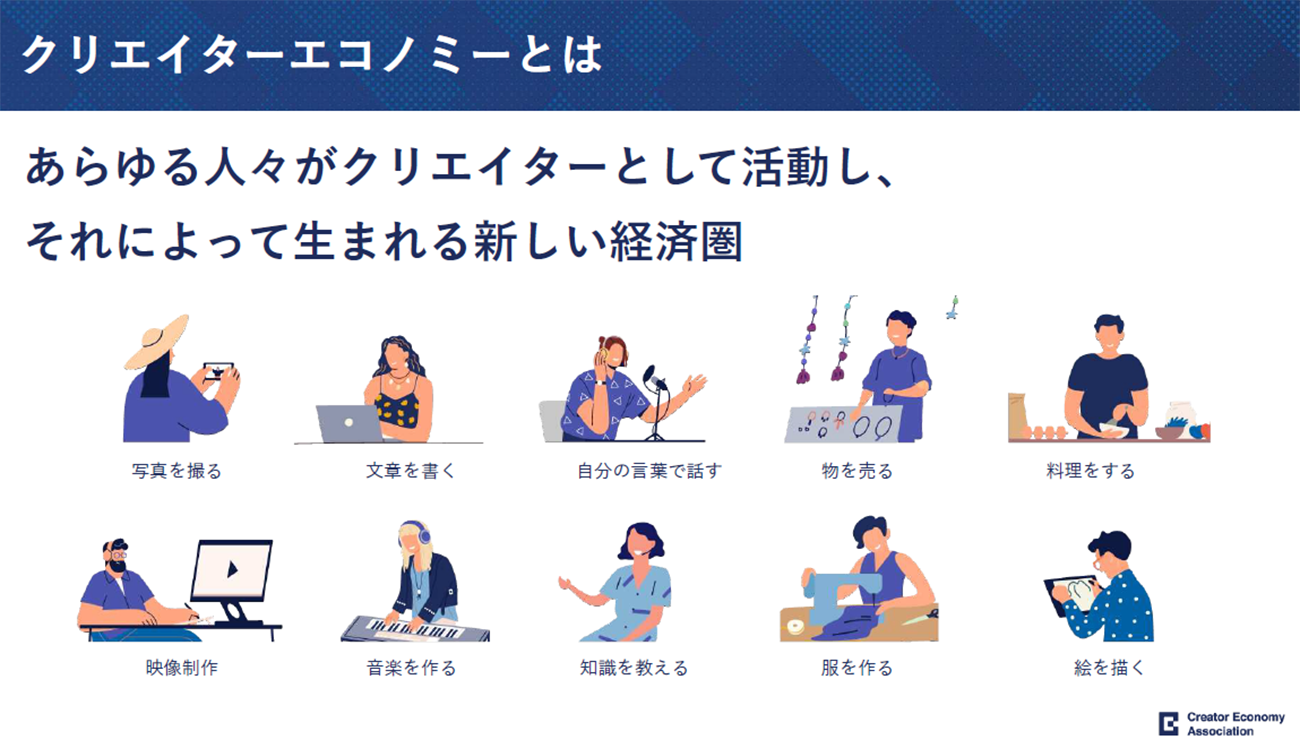 クリエイターエコノミーとは

あらゆる人々がクリエイターとして活動し、
それによって生まれる新しい経済圏

写真を撮る

文章を書く

自分の言葉で話す

物を売る

料理をする

映像制作

音楽を作る

知識を教える

服を作る

絵を描く

Creator Economy Association