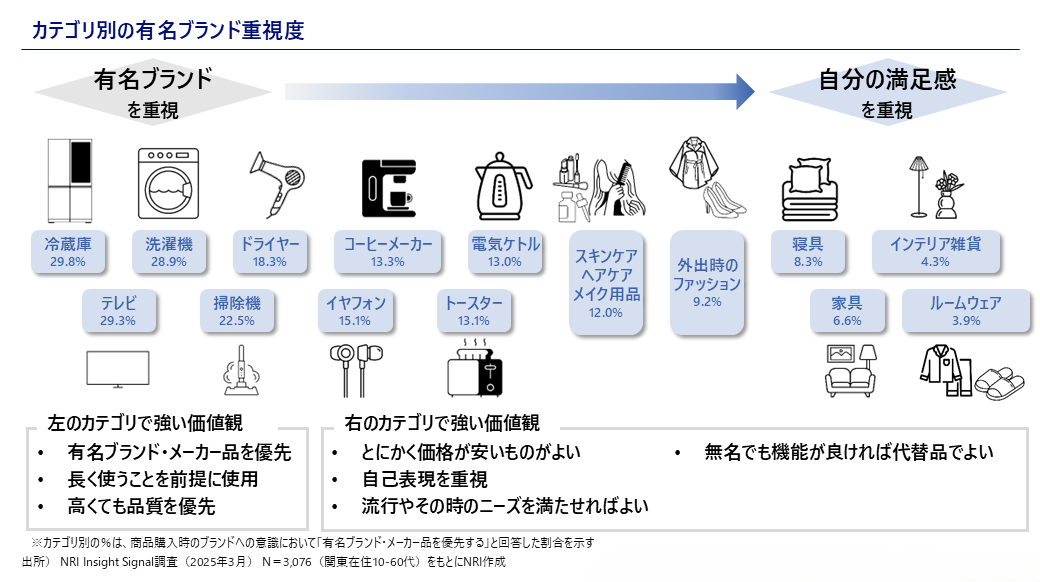 カテゴリ別の有名ブランド重視度

有名ブランド
を重視

自分の満足感
を重視

冷蔵庫
29.8%

洗濯機
28.9%

ドライヤー
18.3%

コーヒーメーカー
13.3%

電気ケトル
13.0%

スキンケア
ヘアケア
メイク用品
12.0%

外出時の
ファッション
9.2%

寝具
8.3%

インテリア雑貨
4.3%

テレビ
29.3%

掃除機
22.5%

イヤフォン
15.1%

トースター
13.1%

家具
6.6%

ルームウェア
3.9%

左のカテゴリで強い価値観
• 有名ブランド・メーカー品を優先
• 長く使うことを前提に使用
• 高くても品質を優先

右のカテゴリで強い価値観
• とにかく価格が安いものがよい
• 自己表現を重視
• 流行やその時のニーズを満たせればよい
• 無名でも機能が良ければ代替品でよい

※カテゴリ別の%は、商品購入時のブランドへの意識において「有名ブランド・メーカー品を優先する」と回答した割合を示す
出所） NRI Insight Signal調査（2025年3月） N＝3,076（関東在住10-60代）をもとにNRI作成