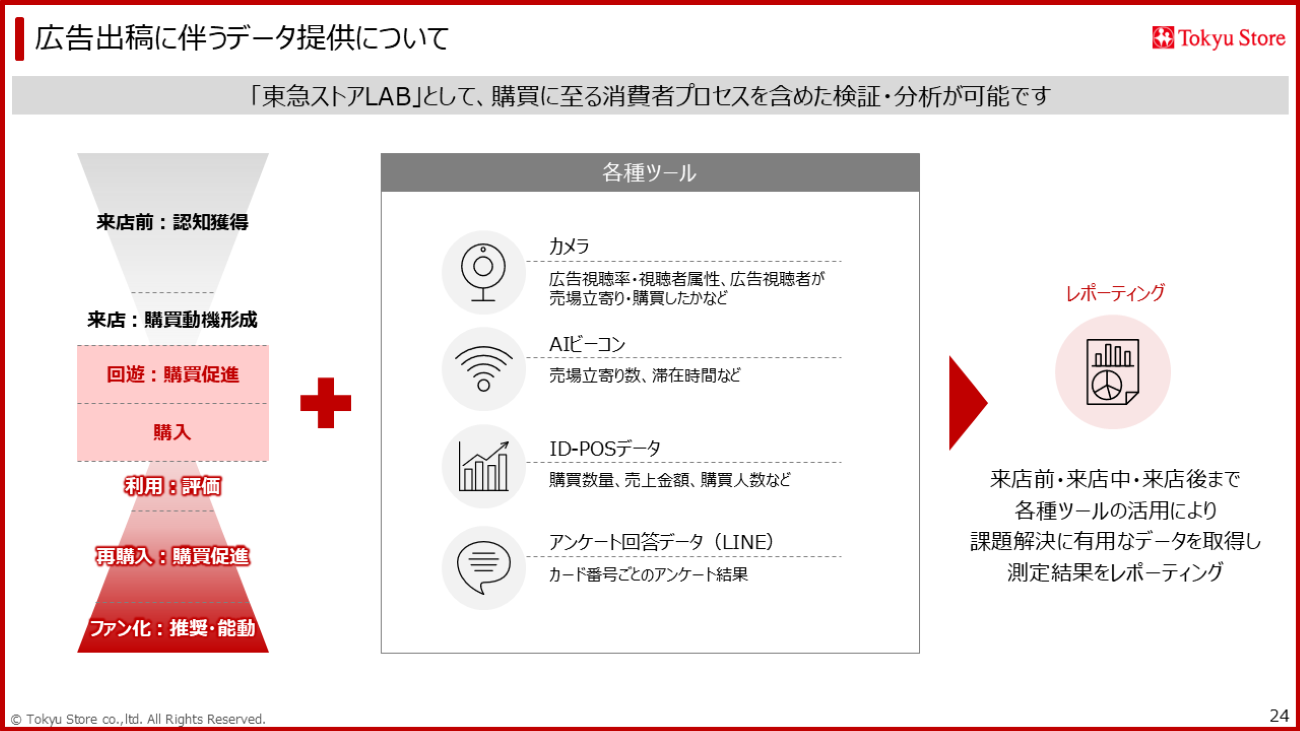 広告出稿に伴うデータ提供について

Tokyu Store

「東急ストアLAB」として、購買に至る消費者プロセスを含めた検証・分析が可能です

来店前：認知獲得

来店：購買動機形成

回遊：購買促進

購入

利用：評価

再購入：購買促進

ファン化：推奨・能動

各種ツール

カメラ
広告視聴率・視聴者属性、広告視聴者が売場立寄り・購買したかなど

AIビーコン
売場立寄り数、滞在時間など

ID-POSデータ
購買数量、売上金額、購買人数など

アンケート回答データ（LINE）
カード番号ごとのアンケート結果

レポーティング

来店前・来店中・来店後まで
各種ツールの活用により
課題解決に有用なデータを取得し
測定結果をレポーティング

© Tokyu Store co.,ltd. All Rights Reserved.

24